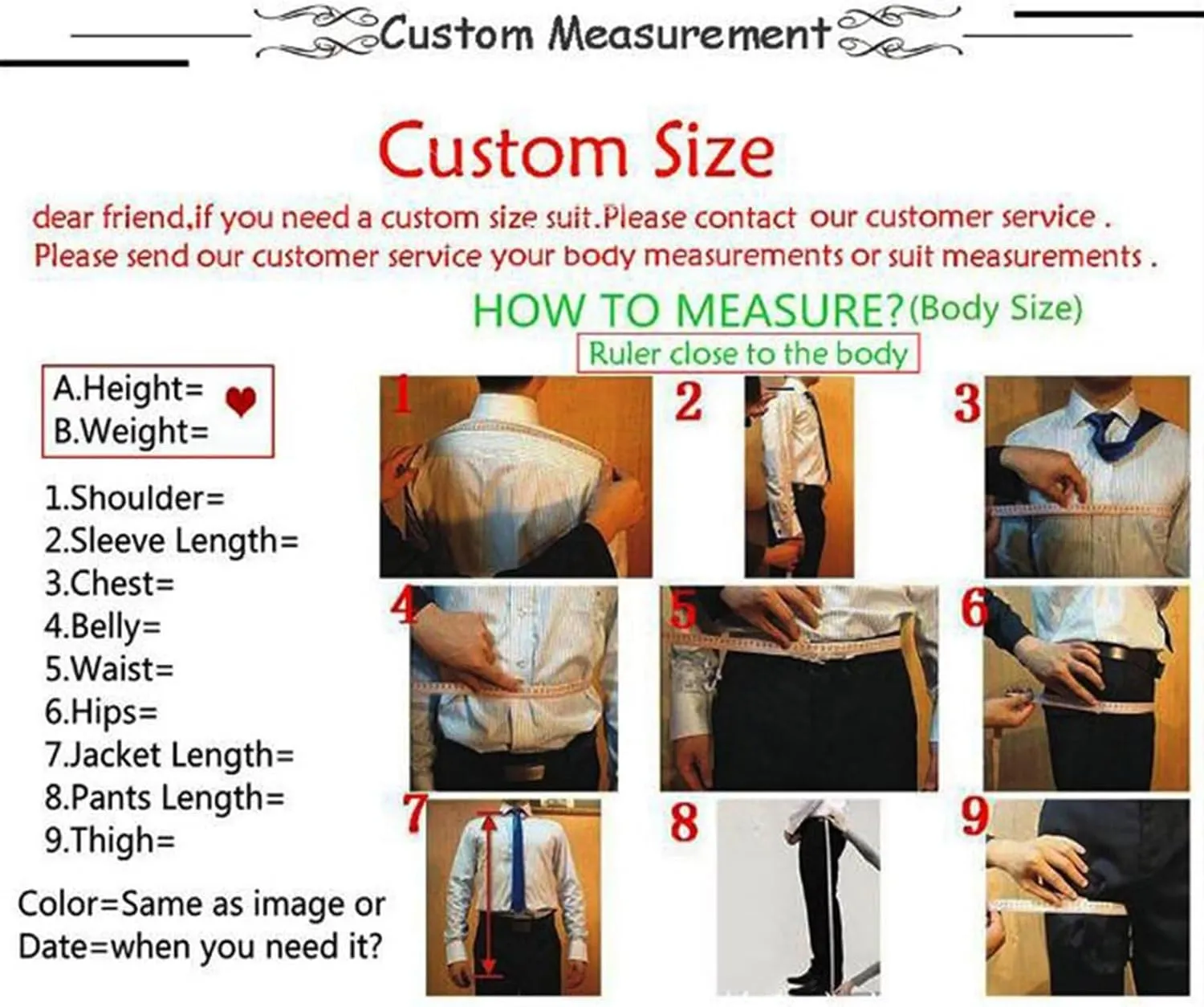 Custom Measurement

Custom Size

dear friend,if you need a custom size suit.Please contact our customer service .
Please send our customer service your body measurements or suit measurements .

HOW TO MEASURE?(Body Size)

Ruler close to the body

A.Height=
B.Weight=

1.Shoulder=
2.Sleeve Length=
3.Chest=
4.Belly=
5.Waist=
6.Hips=
7.Jacket Length=
8.Pants Length=
9.Thigh=

Color=Same as image or
Date=when you need it?

1
2
3
4
5
6
7
8
9